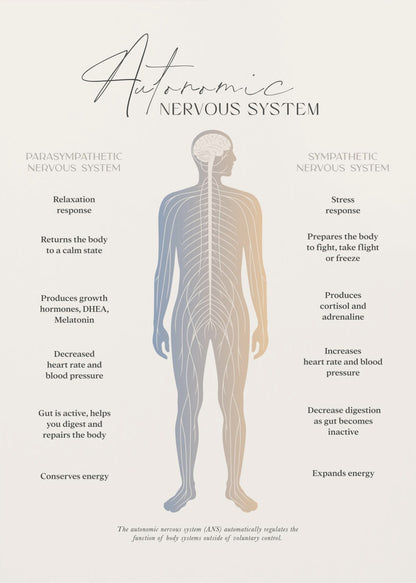 Autonomic
NERVOUS SYSTEM

PARASYMPATHETIC NERVOUS SYSTEM

Relaxation response

Returns the body to a calm state

Produces growth hormones, DHEA, Melatonin

Decreased heart rate and blood pressure

Gut is active, helps you digest and repairs the body

Conserves energy

SYMPATHETIC NERVOUS SYSTEM

Stress response

Prepares the body to fight, take flight or freeze

Produces cortisol and adrenaline

Increases heart rate and blood pressure

Decrease digestion as gut becomes inactive

Expands energy

The autonomic nervous system (ANS) automatically regulates the function of body systems outside of voluntary control.